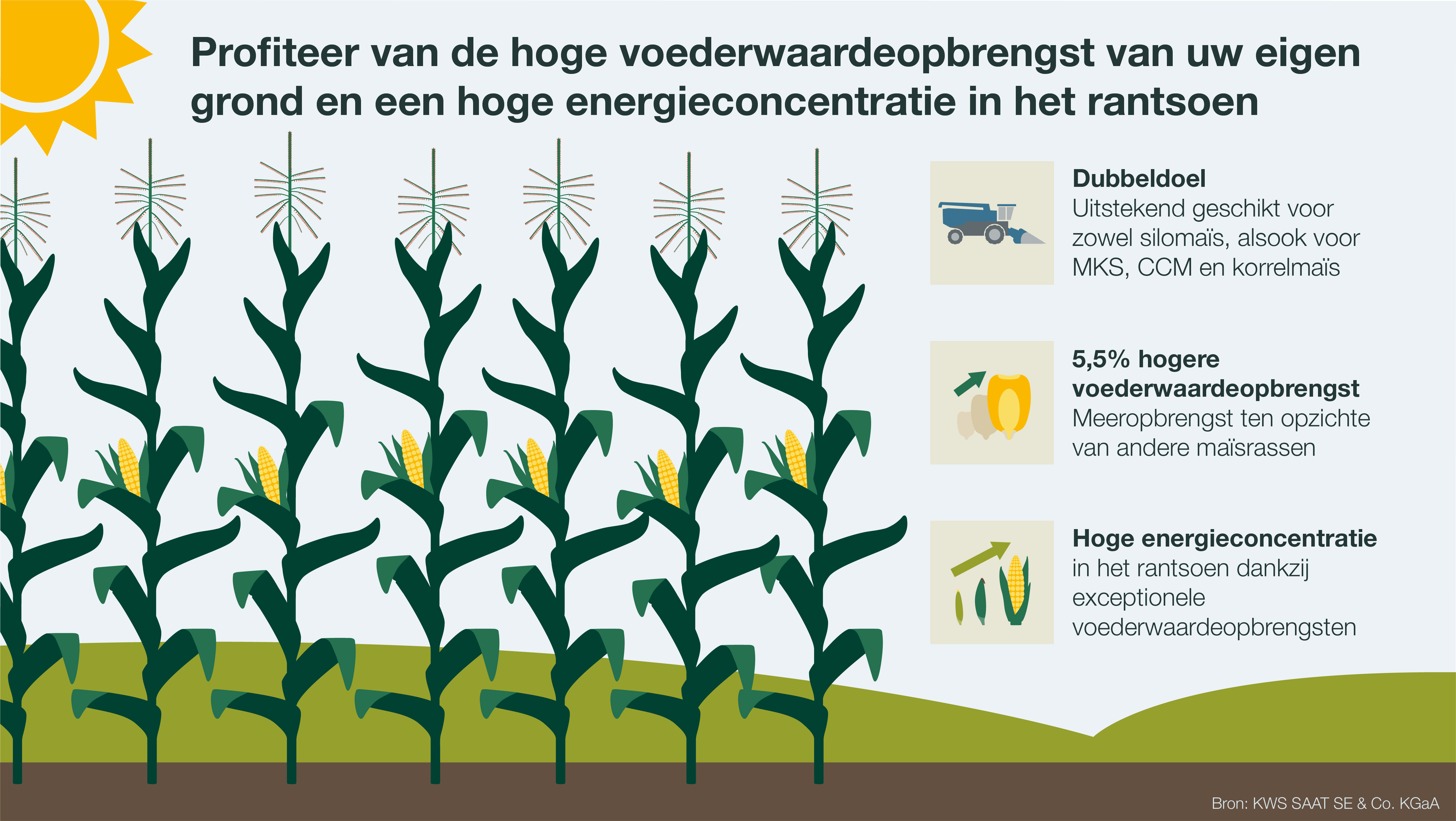 Profiteer van de hoge voederwaardeopbrengst van uw eigen grond en een hoge energieconcentratie in het rantsoen

Dubbeldoel
Uitstekend geschikt voor zowel silomaïs, alsook voor MKS, CCM en korrelmaïs

5,5% hogere voederwaardeopbrengst
Meeropbrengst ten opzichte van andere maïsrassen

Hoge energieconcentratie
in het rantsoen dankzij exceptionele voederwaardeopbrengsten

Bron: KWS SAAT SE & Co. KGaA